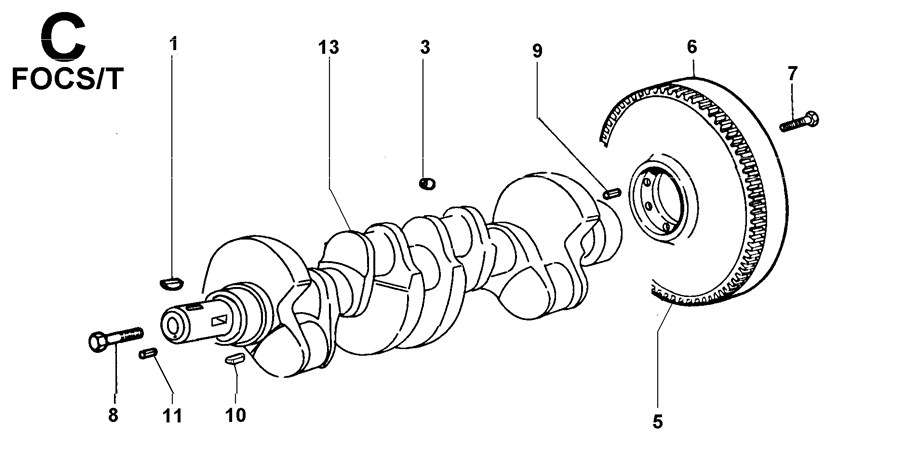 C
FOCS/T

1
13
3
9
6
7
8
11
10
5